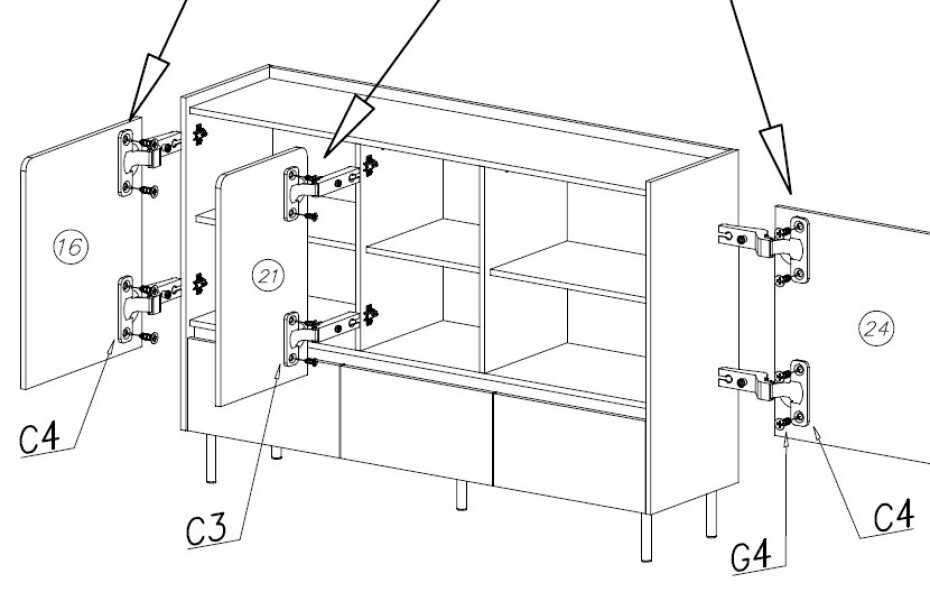 16

21

24

C4

C3

G4

C4