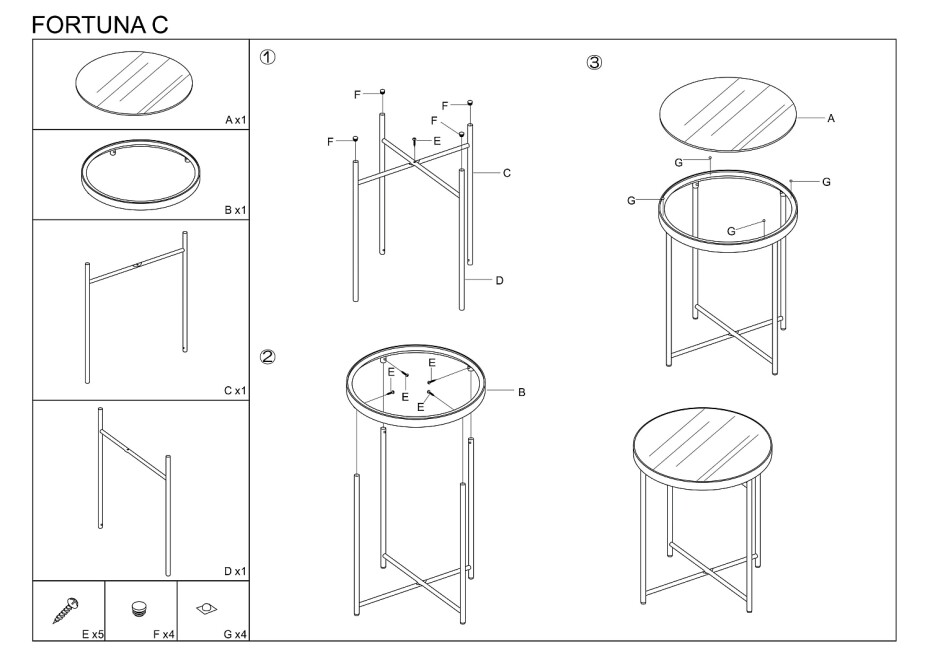 FORTUNA C

A x1

B x1

C x1

D x1

E x5

F x4

G x4

①

F

F

F

F

E

C

D

②

E

E

E

E

B

③

A

G

G

G

G