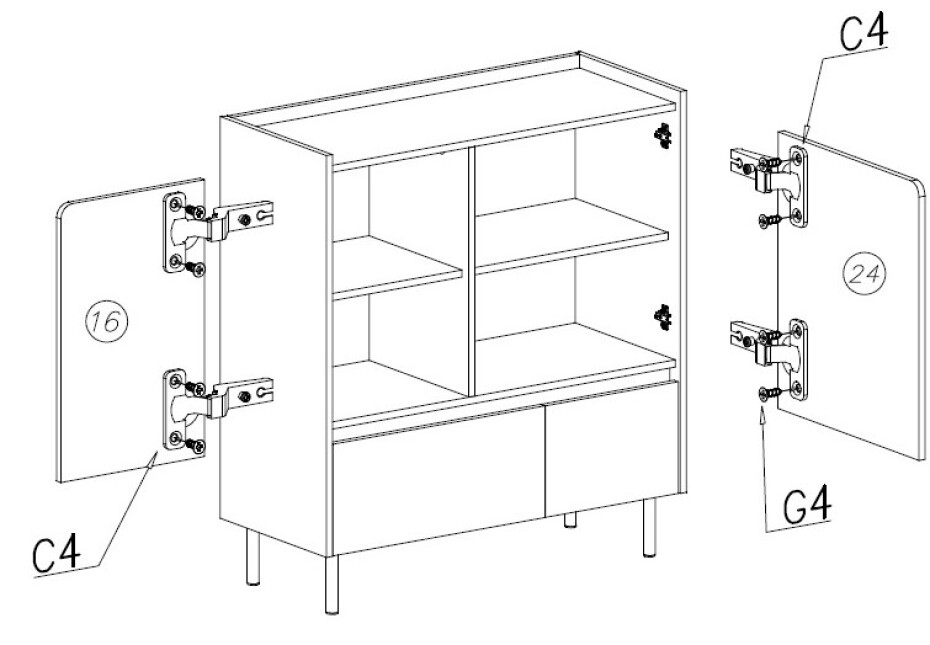 C4
16
24
C4
G4