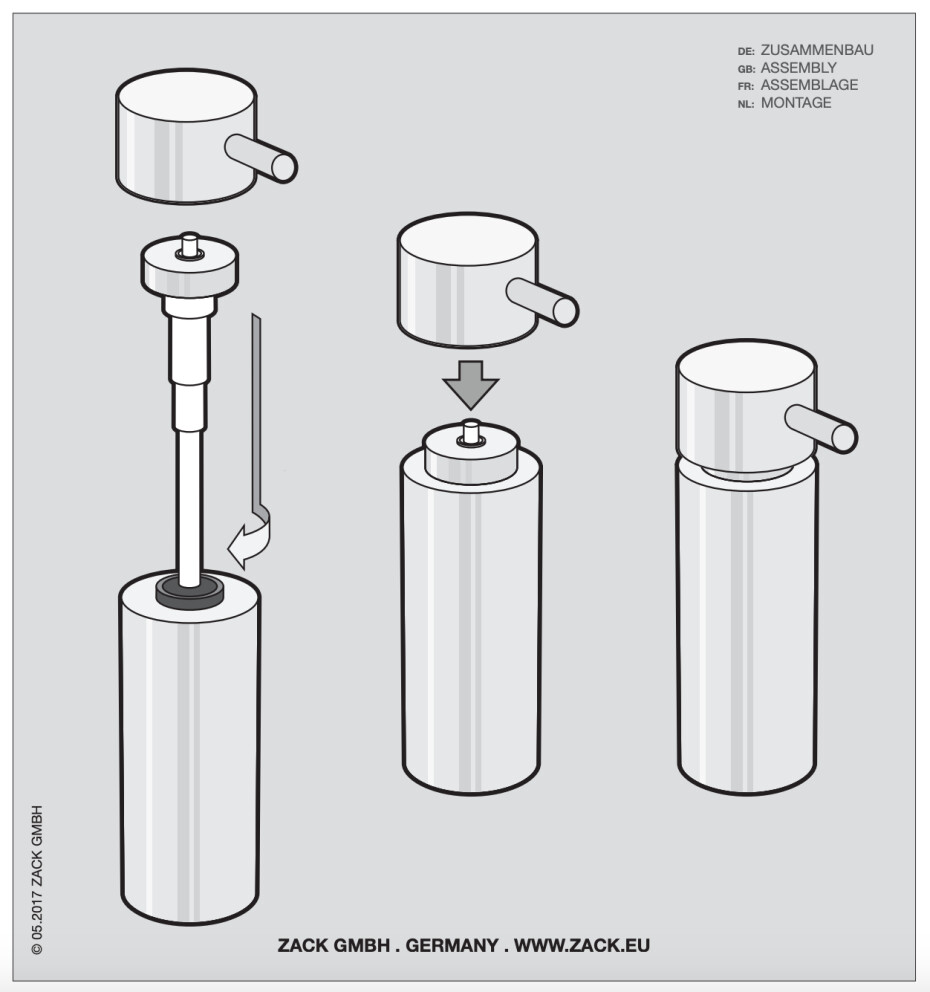 DE: ZUSAMMENBAU
GB: ASSEMBLY
FR: ASSEMBLAGE
NL: MONTAGE

© 05.2017 ZACK GMBH

ZACK GMBH . GERMANY . WWW.ZACK.EU