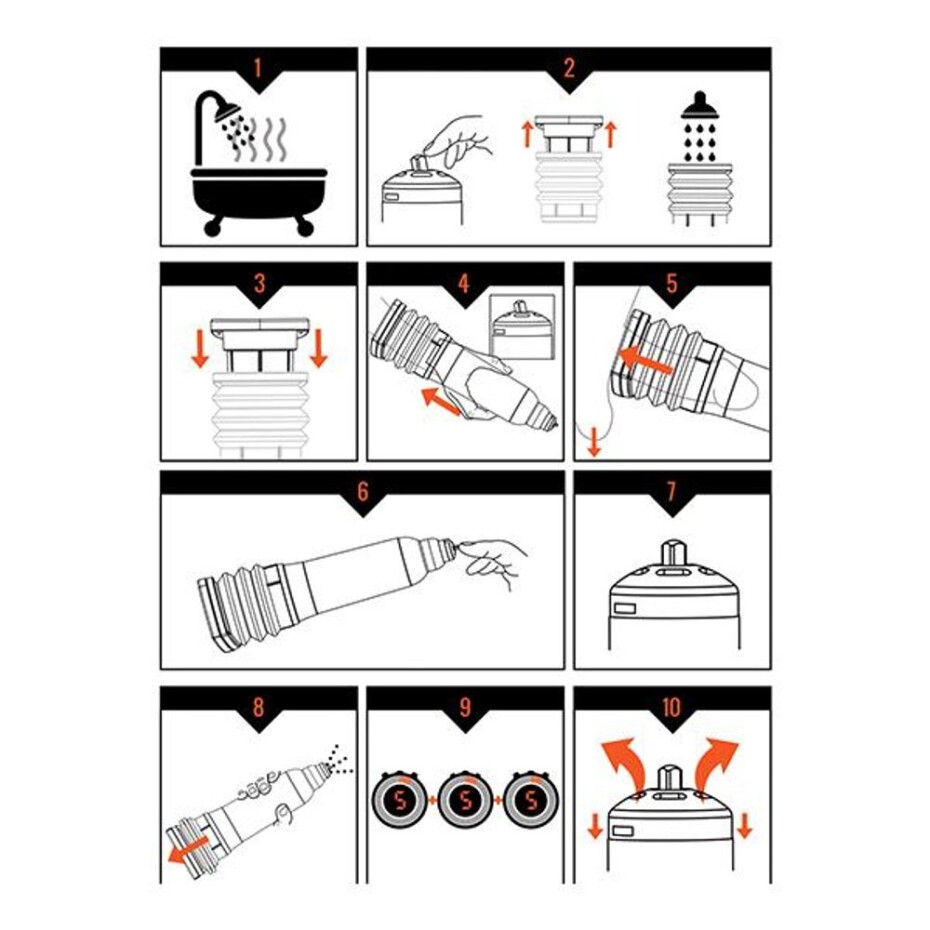 1

2

3

4

5

6

7

8

9

5 + 5 + 5

10