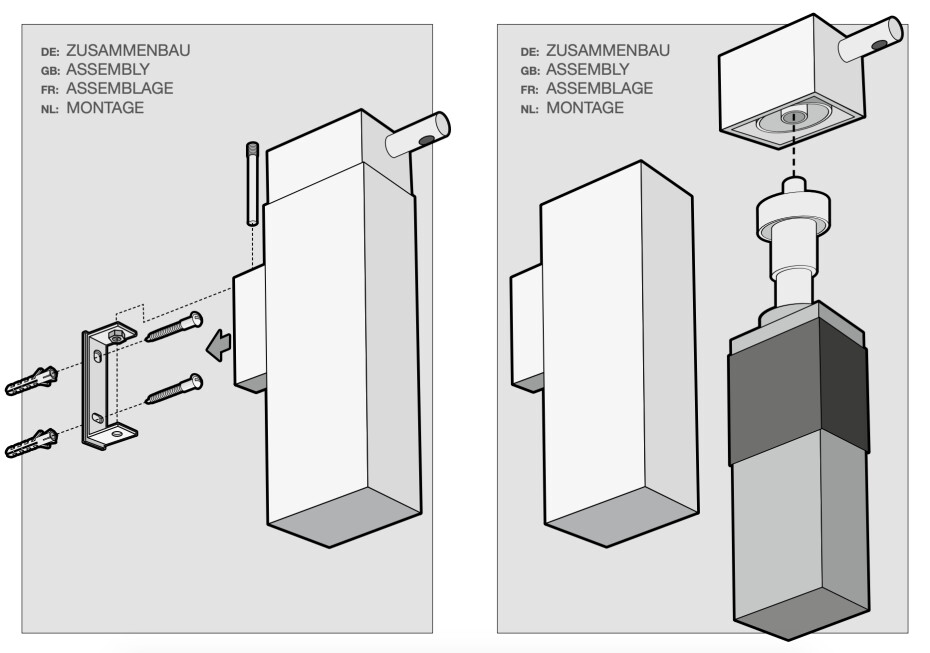 DE: ZUSAMMENBAU
GB: ASSEMBLY
FR: ASSEMBLAGE
NL: MONTAGE

DE: ZUSAMMENBAU
GB: ASSEMBLY
FR: ASSEMBLAGE
NL: MONTAGE